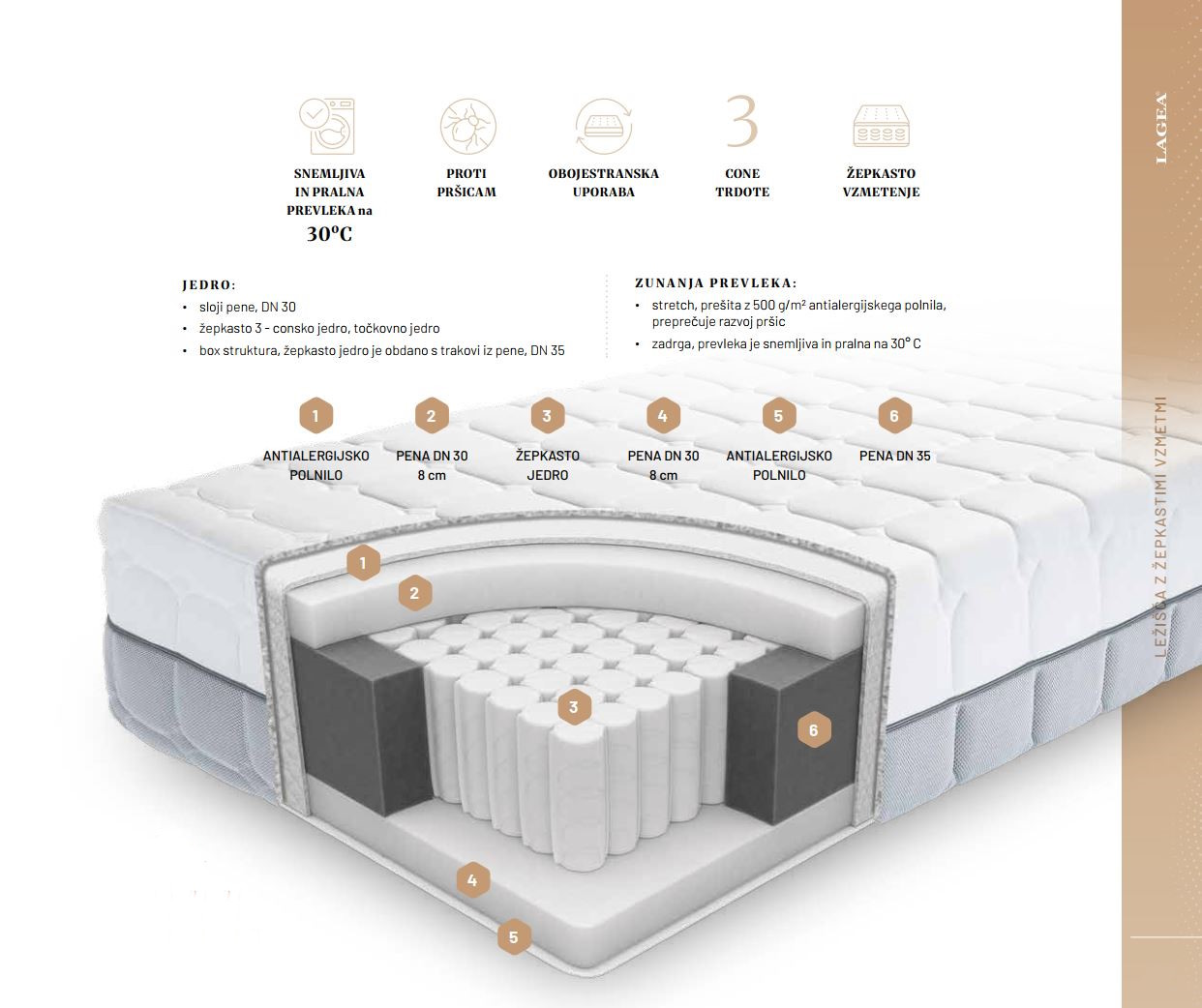 SNEMLJIVA IN PRALNA PREVLEKA na 30°C

PROTI PRŠICAM

OBOJESTRANSKA UPORABA

3

CONE TRDOTE

ŽEPKASTO VZMETENJE

JEDRO:
• sloji pene, DN 30
• žepkasto 3 - consko jedro, točkovno jedro
• box struktura, žepkasto jedro je obdano s trakovi iz pene, DN 35

ZUNANJA PREVLEKA:
• stretch, prešita z 500 g/m² antialergijskega polnila, preprečuje razvoj pršic
• zadrga, prevleka je snemljiva in pralna na 30° C

1 ANTIALERGIJSKO POLNILO
2 PENA DN 30 8 cm
3 ŽEPKASTO JEDRO
4 PENA DN 30 8 cm
5 ANTIALERGIJSKO POLNILO
6 PENA DN 35

1
2
3
6
4
5

LAGEA®

LEŽIŠČA Z ŽEPKASTIMI VZMETMI